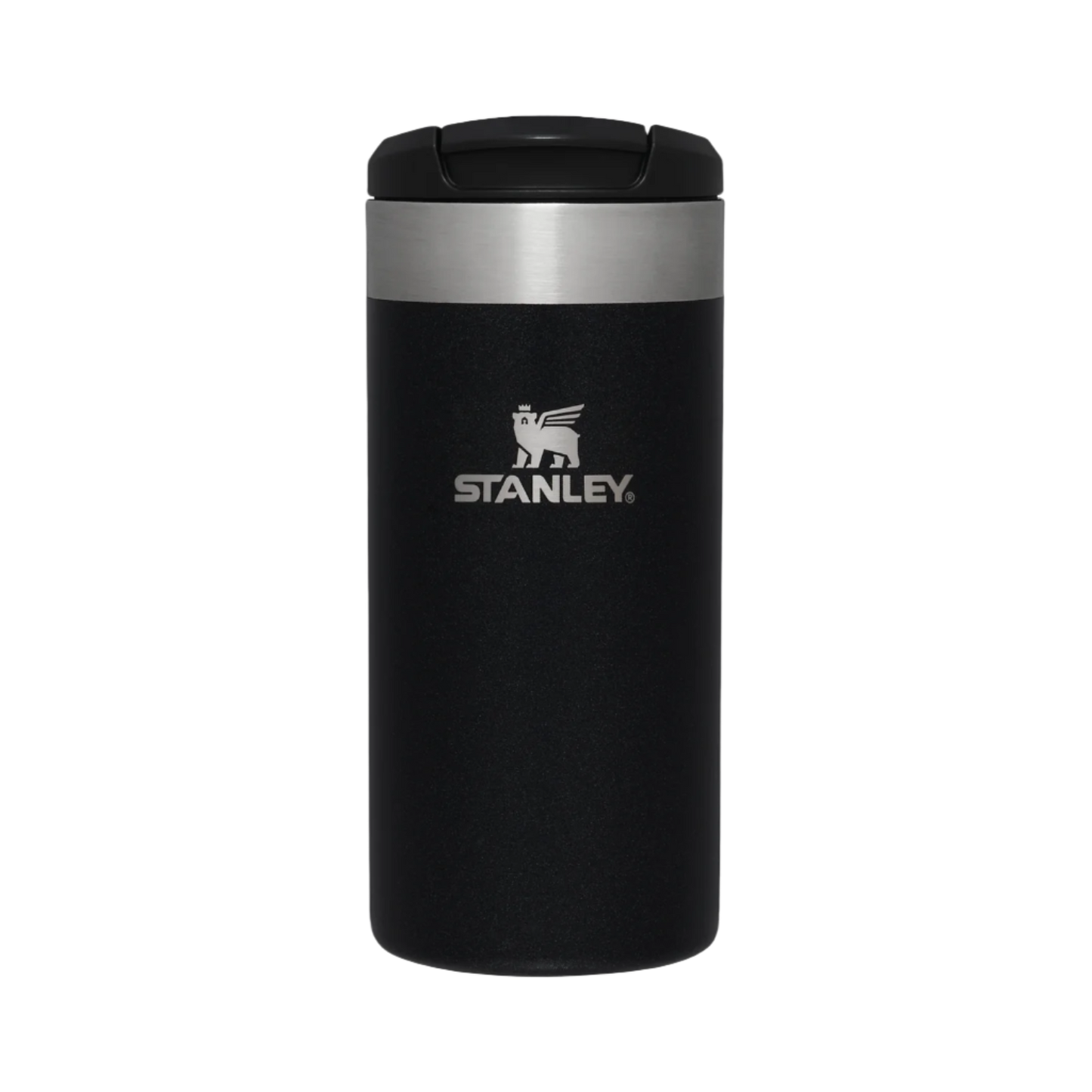 STANLEY®