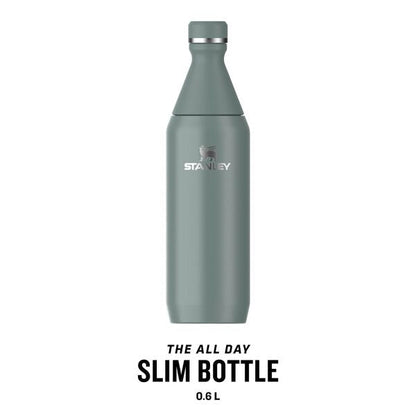 STANLEY

THE ALL DAY
SLIM BOTTLE
0.6 L